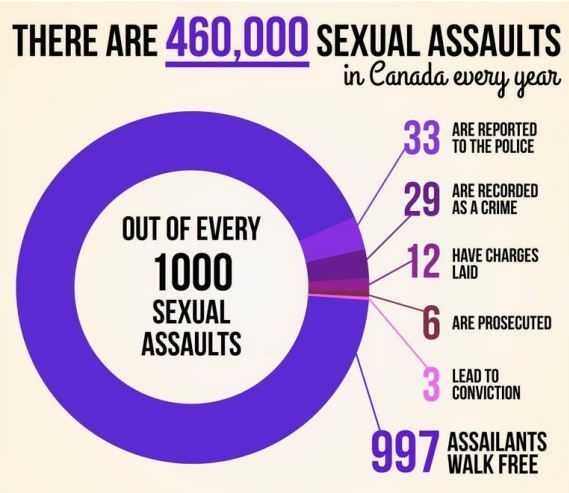 THERE ARE 460,000 SEXUAL ASSAULTS
in Canada every year

OUT OF EVERY
1000
SEXUAL
ASSAULTS

33 ARE REPORTED TO THE POLICE

29 ARE RECORDED AS A CRIME

12 HAVE CHARGES LAID

6 ARE PROSECUTED

3 LEAD TO CONVICTION

997 ASSAILANTS WALK FREE